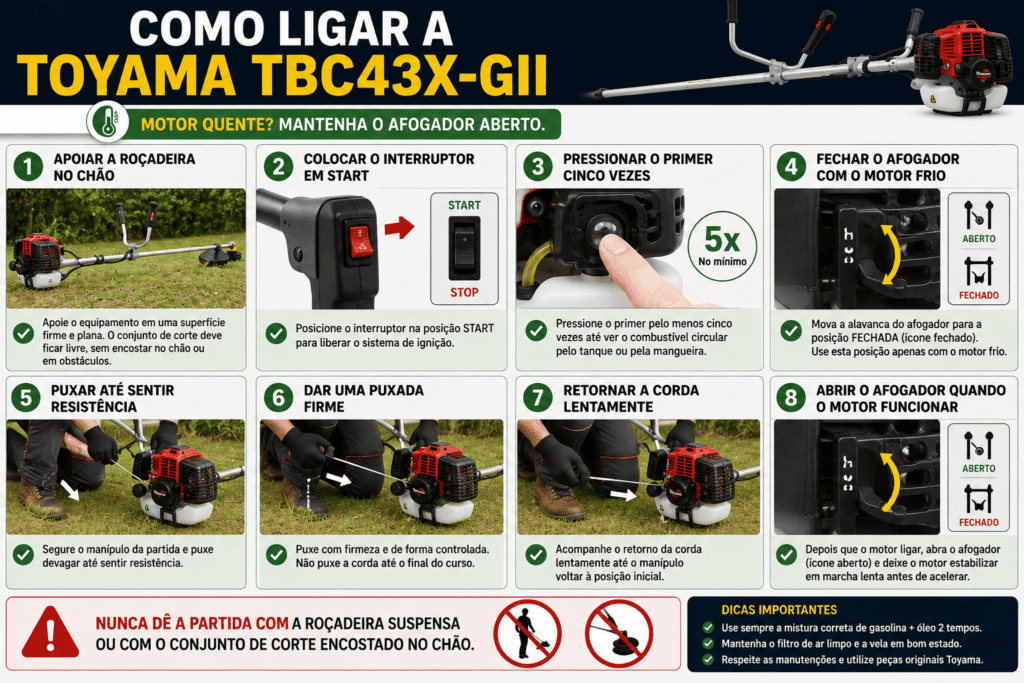 COMO LIGAR A
TOYAMA TBC43X-GII

MOTOR QUENTE? MANTENHA O AFOGADOR ABERTO.

1 APOIAR A ROÇADEIRA NO CHÃO

Apoie o equipamento em uma superfície firme e plana. O conjunto de corte deve ficar livre, sem encostar no chão ou em obstáculos.

2 COLOCAR O INTERRUPTOR EM START

START
STOP

Posicione o interruptor na posição START para liberar o sistema de ignição.

3 PRESSIONAR O PRIMER CINCO VEZES

5x
No mínimo

Pressione o primer pelo menos cinco vezes até ver o combustível circular pelo tanque ou pela mangueira.

4 FECHAR O AFOGADOR COM O MOTOR FRIO

ABERTO
FECHADO

Mova a alavanca do afogador para a posição FECHADA (ícone fechado). Use esta posição apenas com o motor frio.

5 PUXAR ATÉ SENTIR RESISTÊNCIA

Segure o manípulo da partida e puxe devagar até sentir resistência.

6 DAR UMA PUXADA FIRME

Puxe com firmeza e de forma controlada. Não puxe a corda até o final do curso.

7 RETORNAR A CORDA LENTAMENTE

Acompanhe o retorno da corda lentamente até o manípulo voltar à posição inicial.

8 ABRIR O AFOGADOR QUANDO O MOTOR FUNCIONAR

ABERTO
FECHADO

Depois que o motor ligar, abra o afogador (ícone aberto) e deixe o motor estabilizar em marcha lenta antes de acelerar.

NUNCA DÊ A PARTIDA COM A ROÇADEIRA SUSPENSA OU COM O CONJUNTO DE CORTE ENCOSTADO NO CHÃO.

DICAS IMPORTANTES
Use sempre a mistura correta de gasolina + óleo 2 tempos.
Mantenha o filtro de ar limpo e a vela em bom estado.
Respeite as manutenções e utilize peças originais Toyama.